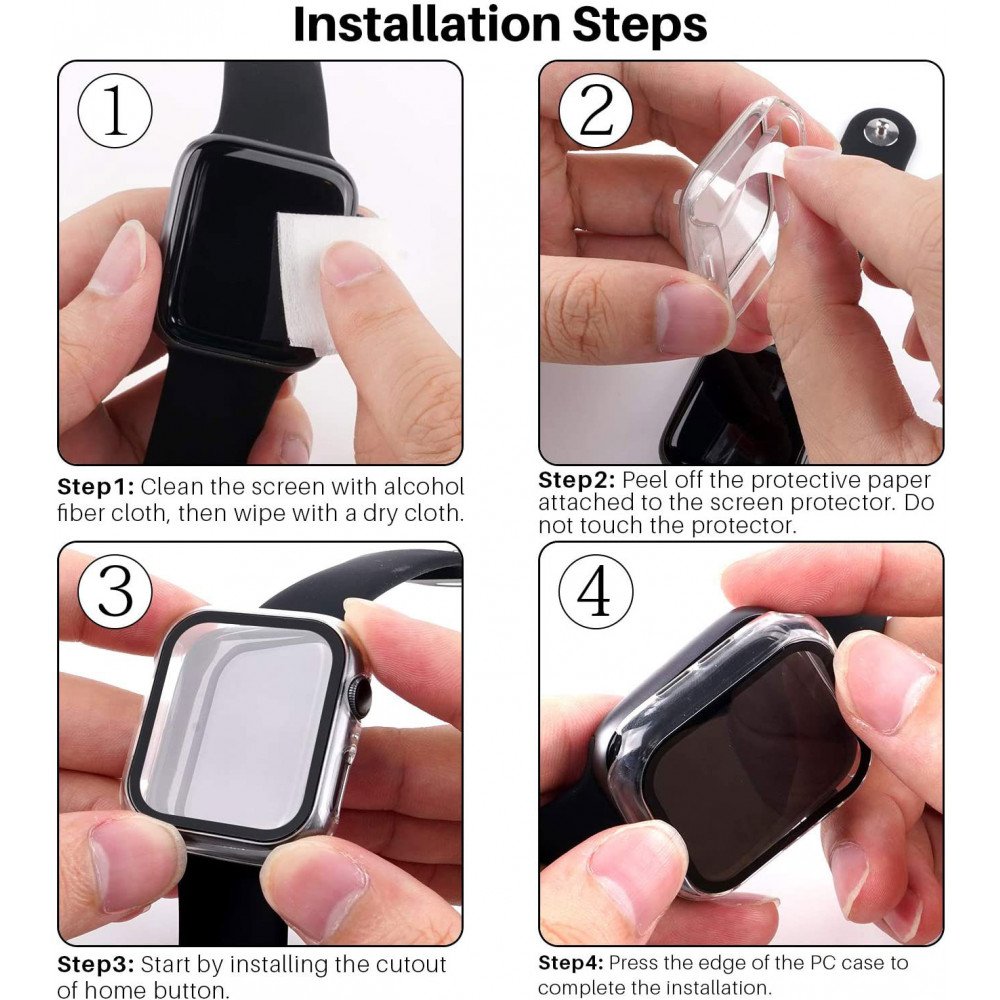 Installation Steps

1

Step1: Clean the screen with alcohol fiber cloth, then wipe with a dry cloth.

2

Step2: Peel off the protective paper attached to the screen protector. Do not touch the protector.

3

Step3: Start by installing the cutout of home button.

4

Step4: Press the edge of the PC case to complete the installation.